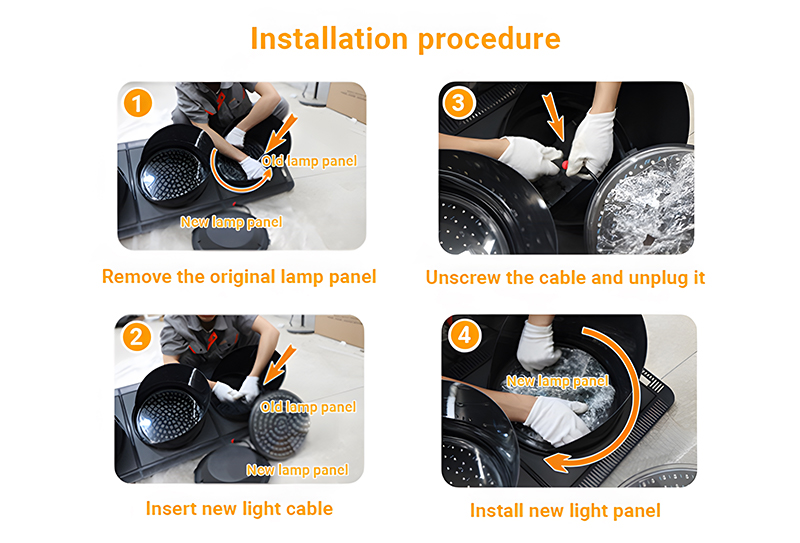 Installation procedure

1
Old lamp panel
New lamp panel
Remove the original lamp panel

3
Unscrew the cable and unplug it

2
Old lamp panel
New lamp panel
Insert new light cable

4
New lamp panel
Install new light panel